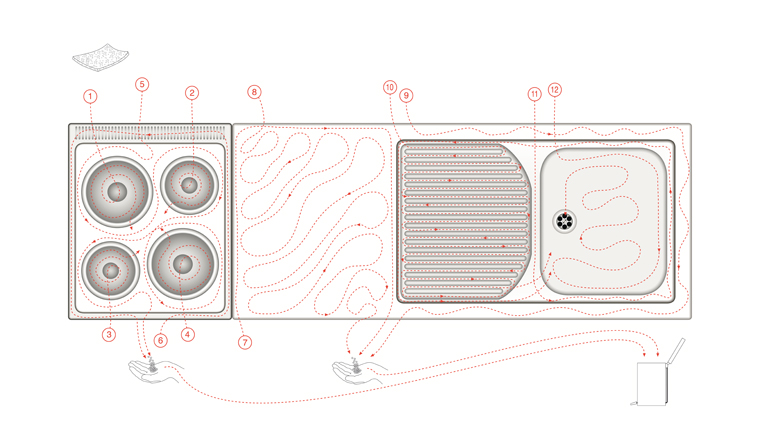 1
5
2
8
10
9
11
12
3
6
4
7